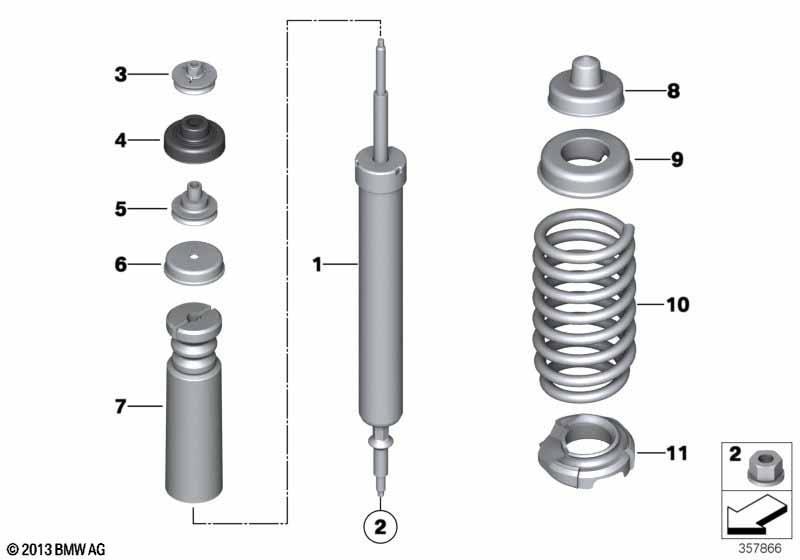 3
4
5
6
7
1
2
8
9
10
11
2
© 2013 BMW AG
357866