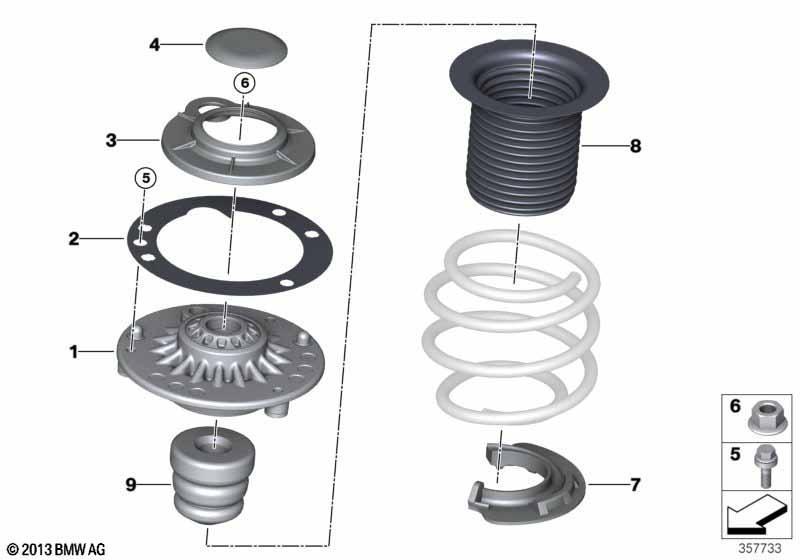 4
6
3
5
2
1
9
8
7
6
5
© 2013 BMW AG
357733