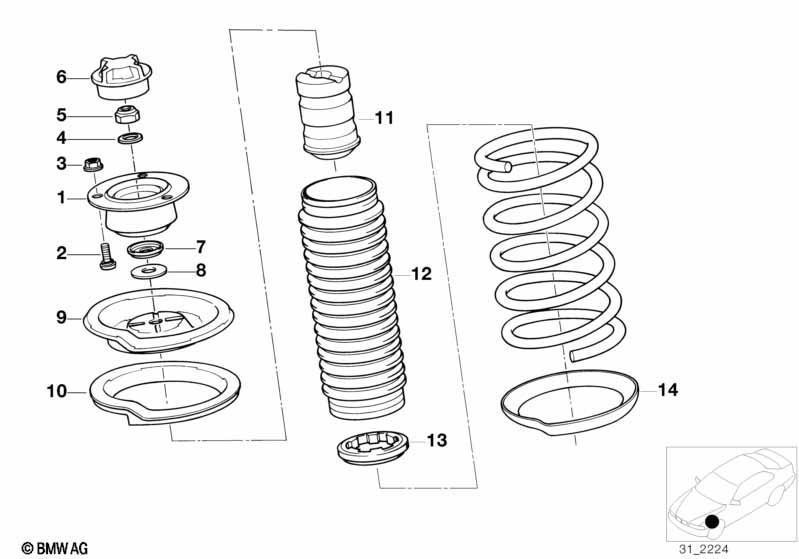 6
5
4
3
1
2
7
8
9
10
11
12
13
14
© BMW AG
31_2224