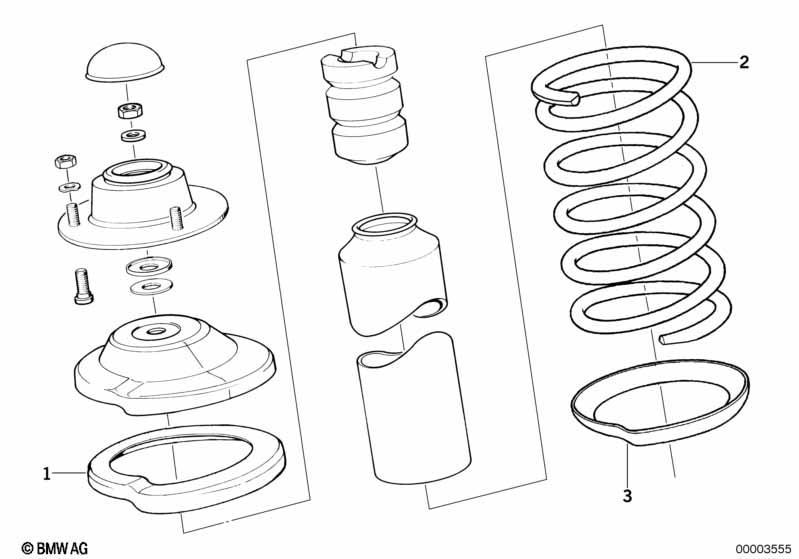 2
1
3
© BMW AG
00003555