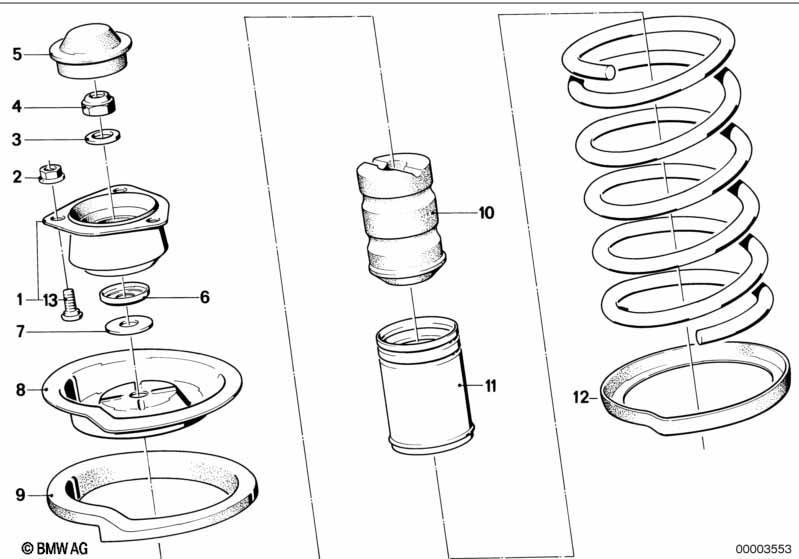 5
4
3
2
1
13
6
7
8
9
10
11
12
© BMW AG
00003553