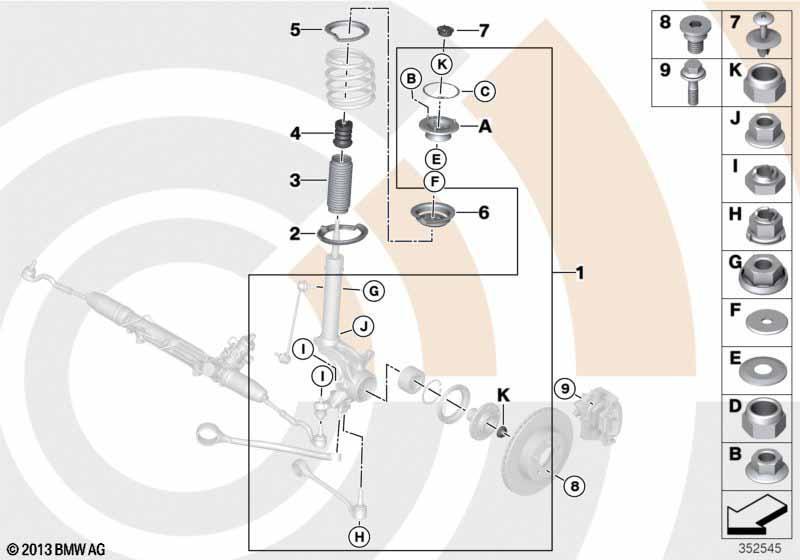 5
7
K
B
C
A
4
E
3
F
6
2
1
G
J
I
I
K
9
8
H
8
7
9
K
J
I
H
G
F
E
D
B
© 2013 BMW AG
352545