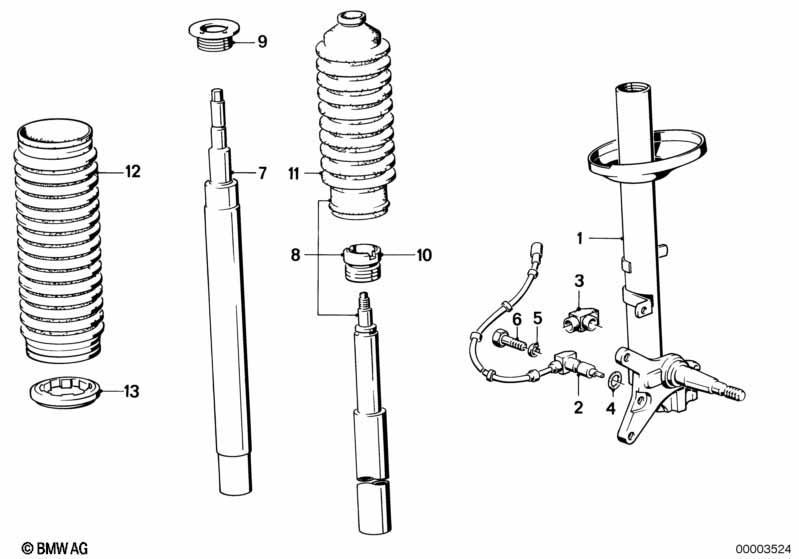 9

12

7

11

8

10

1

3

6

5

2

4

13

© BMW AG

00003524