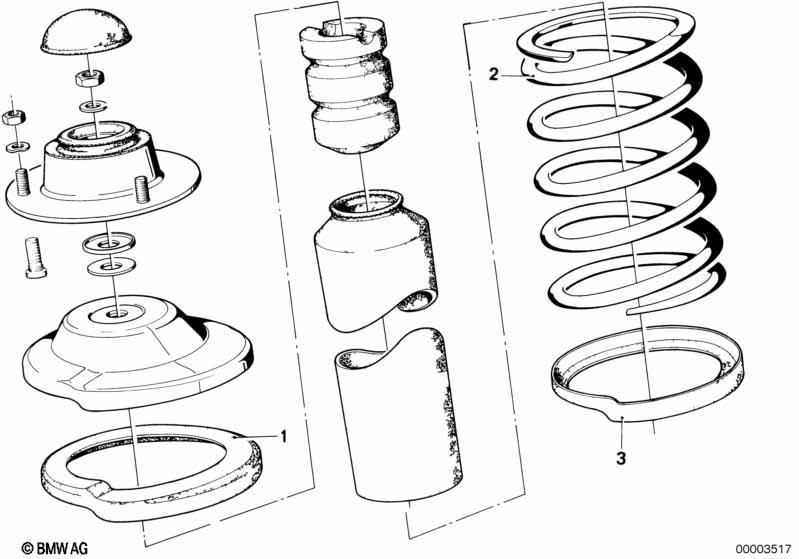 2

1

3

© BMW AG

00003517