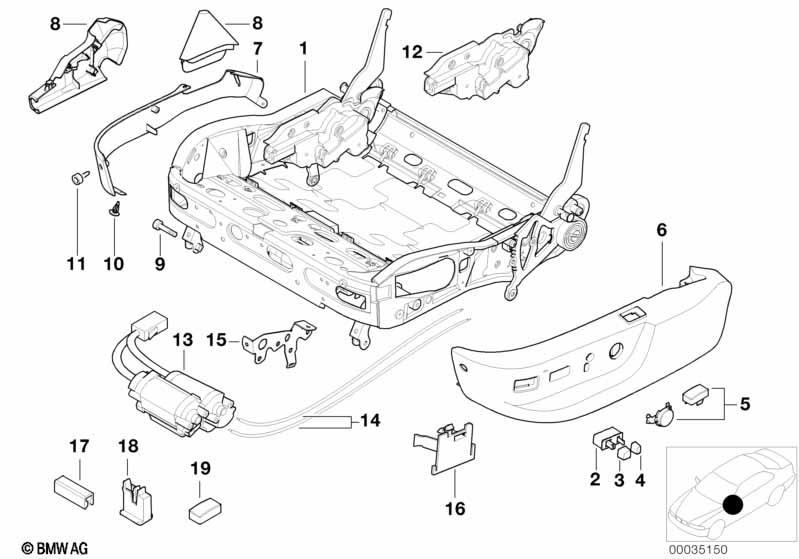 8
8
7
1
12
11
10
9
6
13
15
5
14
17
18
19
16
2
3
4
© BMW AG
00035150