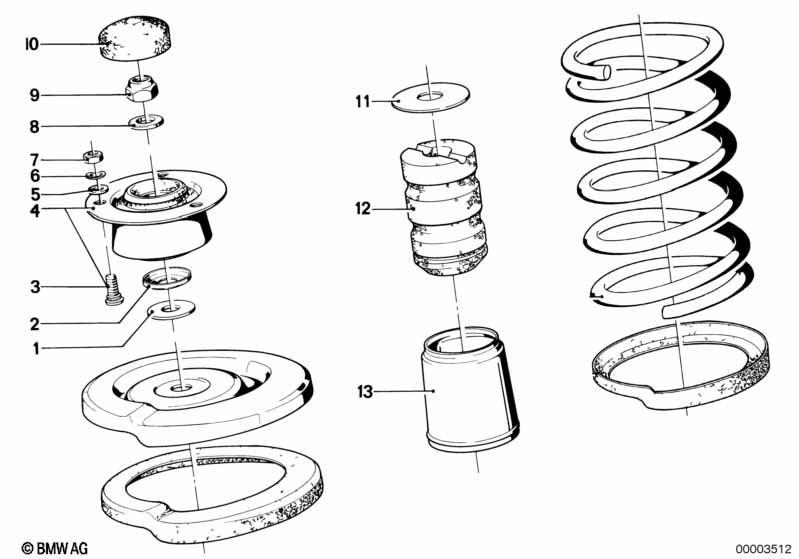 10
9
8
7
6
5
4
3
2
1
11
12
13
© BMW AG
00003512