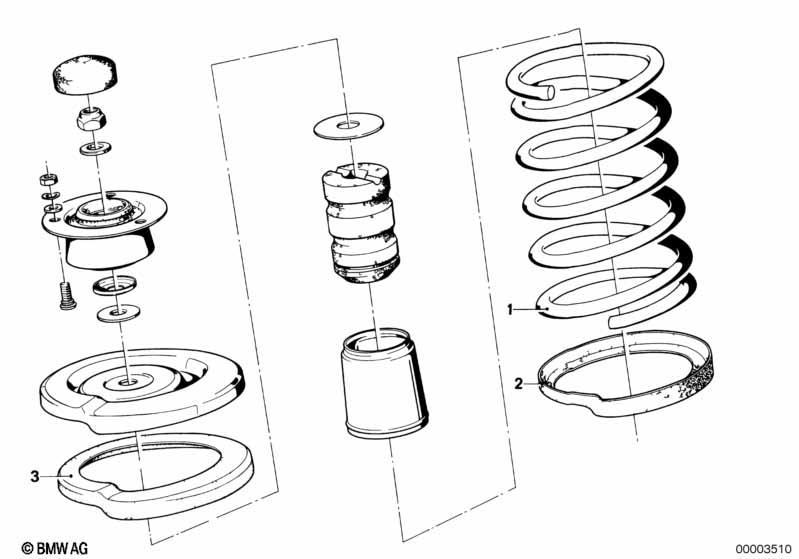 1
2
3
© BMW AG
00003510