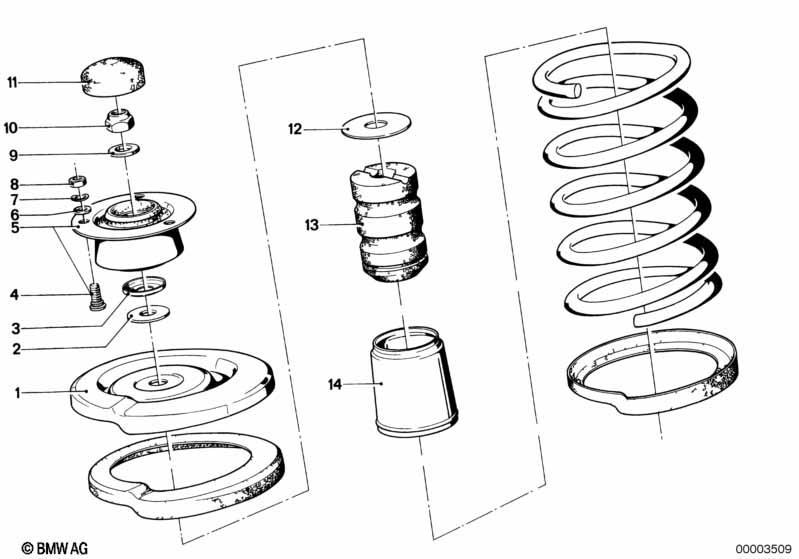 11
10
9
8
7
6
5
4
3
2
1
12
13
14
© BMW AG
00003509