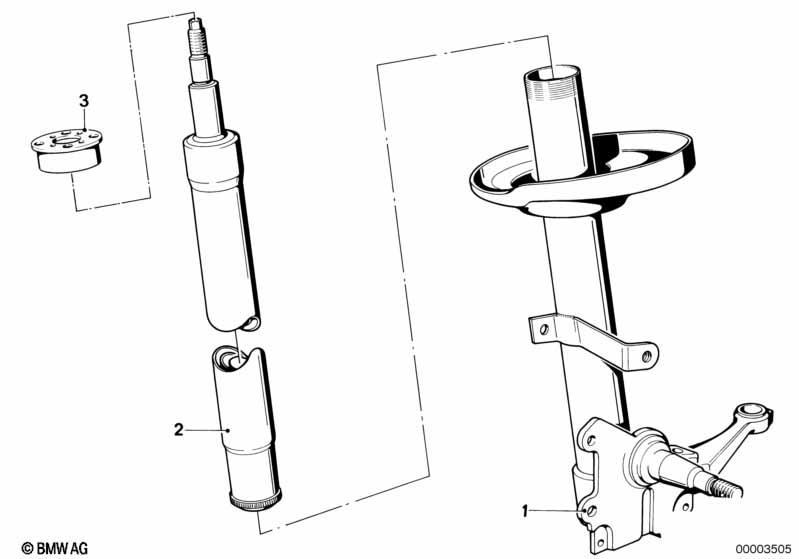 3

2

1

© BMW AG

00003505