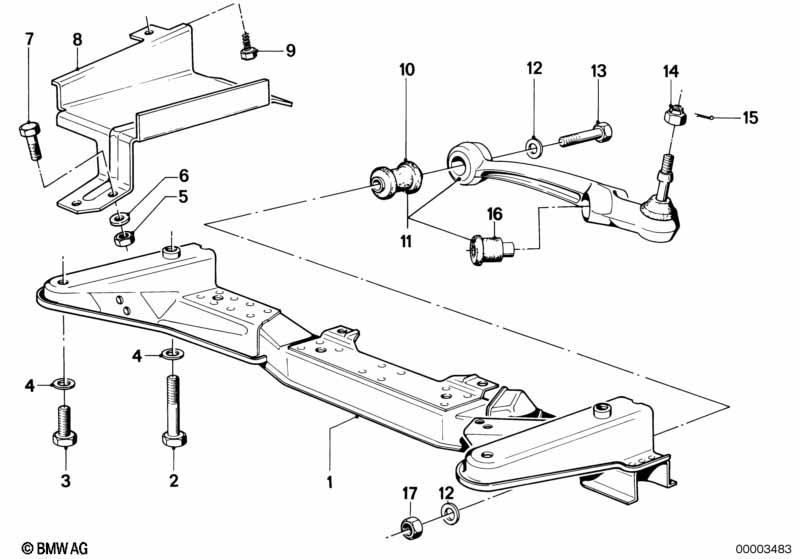 7
8
9
10
12
13
14
15
6
5
11
16
4
4
3
2
1
17
12
© BMW AG
00003483