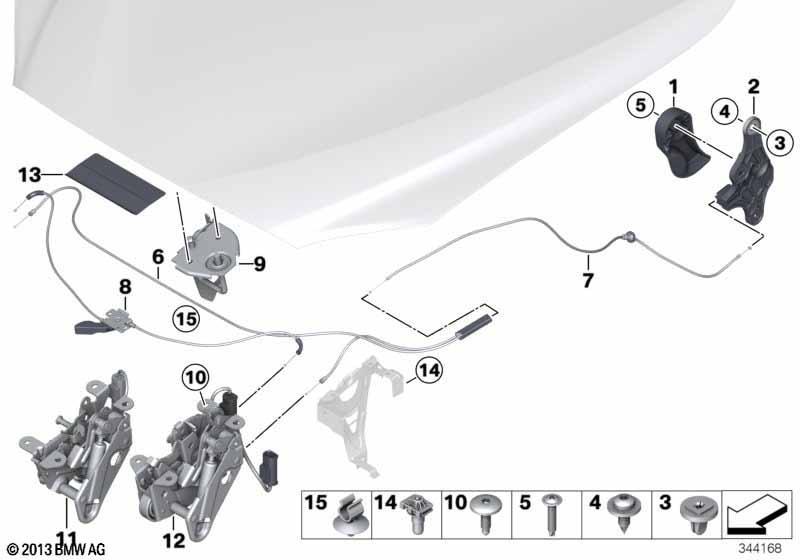 1
2
5
4
3
13
6
9
7
8
15
10
14
11
12
15 14 10 5 4 3
© 2013 BMW AG
344168