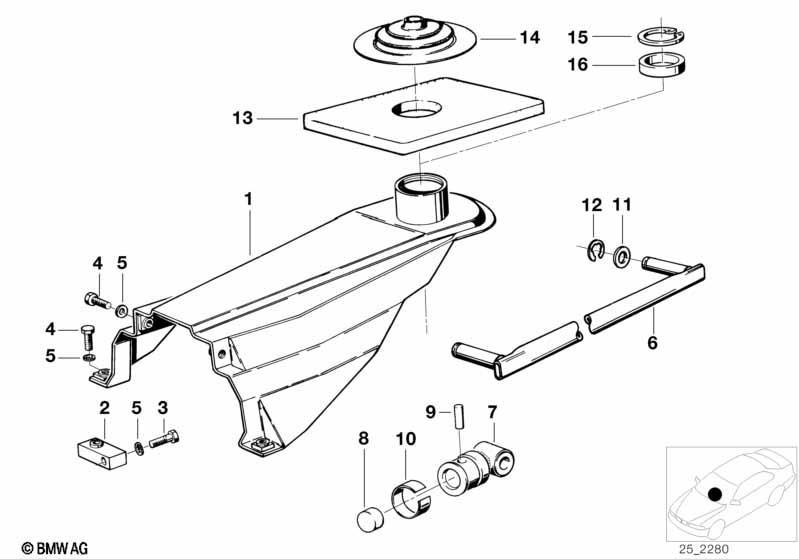 14
15
16
13
1
12
11
4
5
4
5
6
2
5
3
9
7
8
10
© BMW AG
25_2280