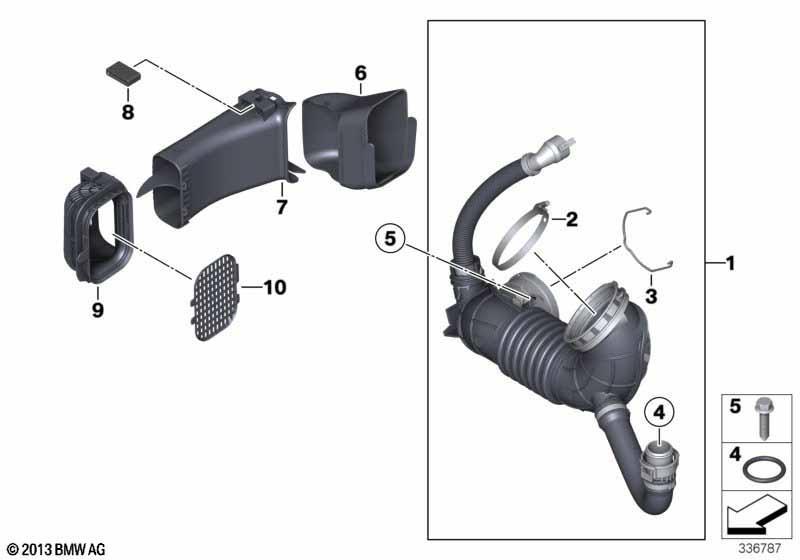 8
6
7
9
10
5
2
3
1
4
5
4
© 2013 BMW AG
336787