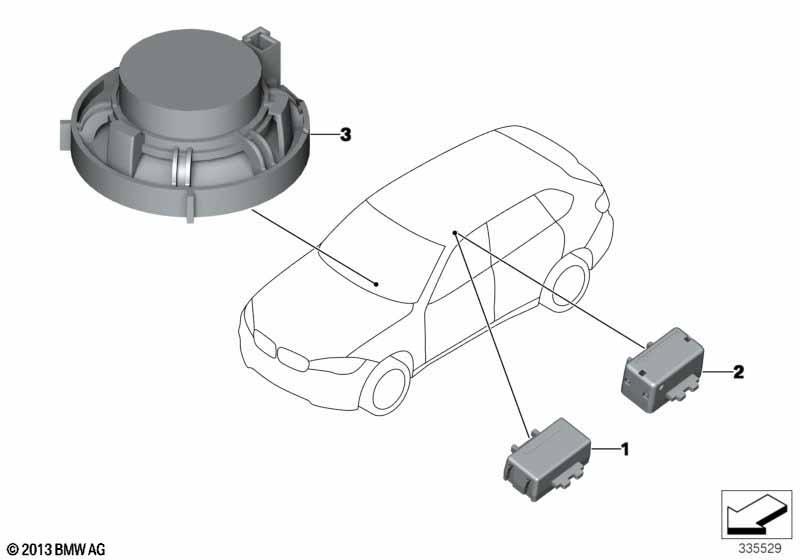 3

2

1

© 2013 BMW AG

335529