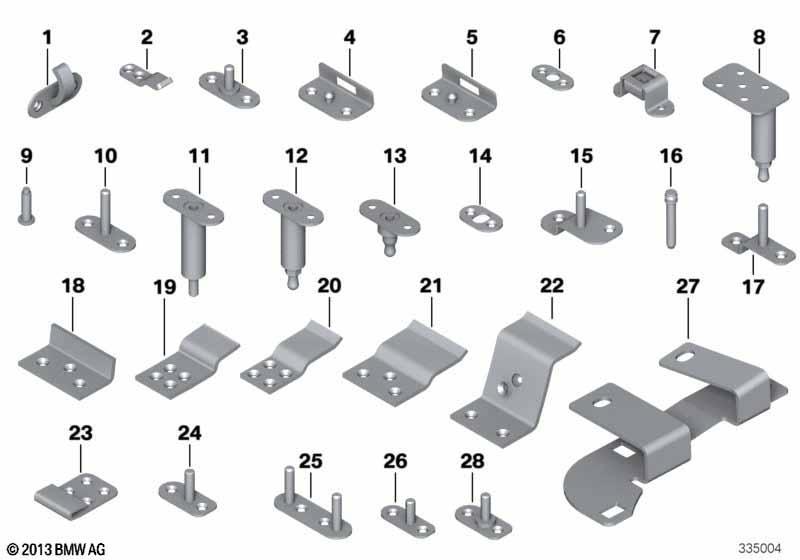 1 2 3 4 5 6 7 8

9 10 11 12 13 14 15 16

17

18 19 20 21 22 27

23 24 25 26 28

© 2013 BMW AG

335004