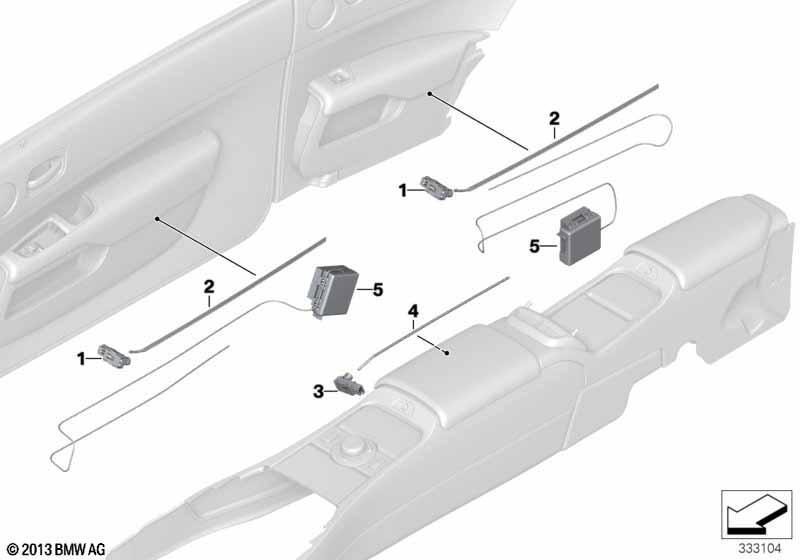 2
1
5
2
5
4
1
3
© 2013 BMW AG
333104