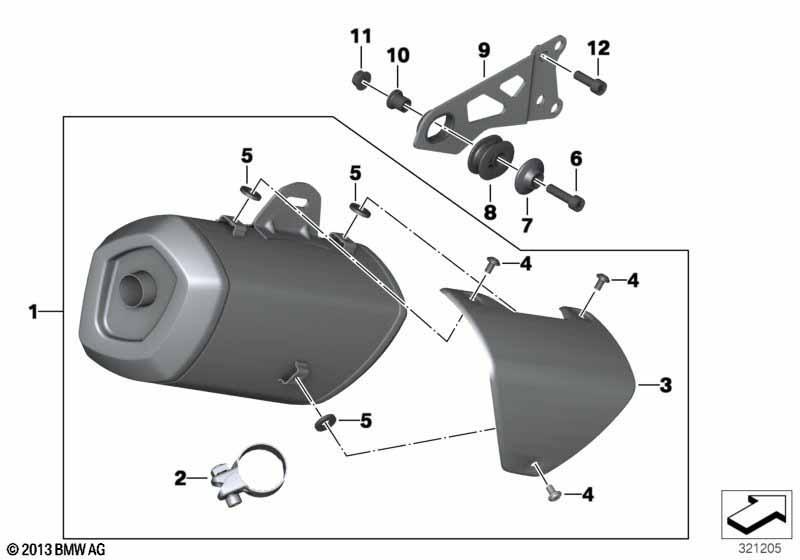 11
10
9
12
5
5
6
8
7
4
4
1
3
5
2
4
© 2013 BMW AG
321205