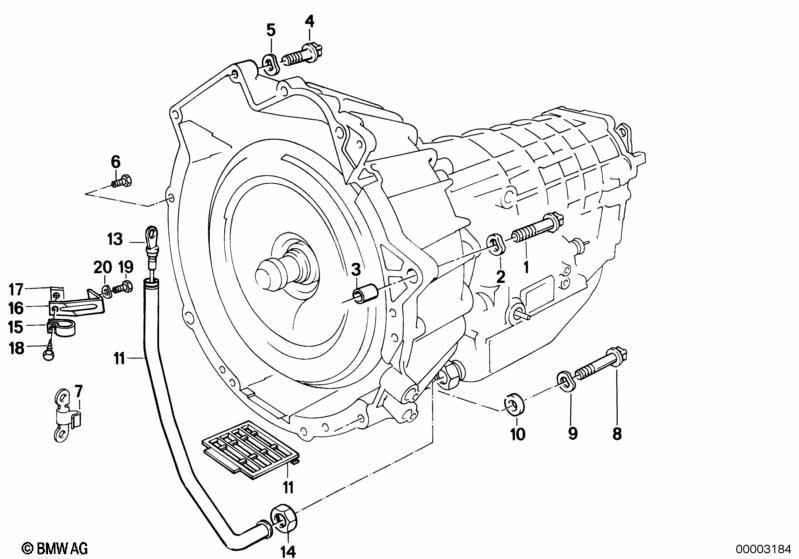 5
4
6
13
20
19
17
16
15
18
11
7
3
2
1
10
9
8
11
14
© BMW AG
00003184