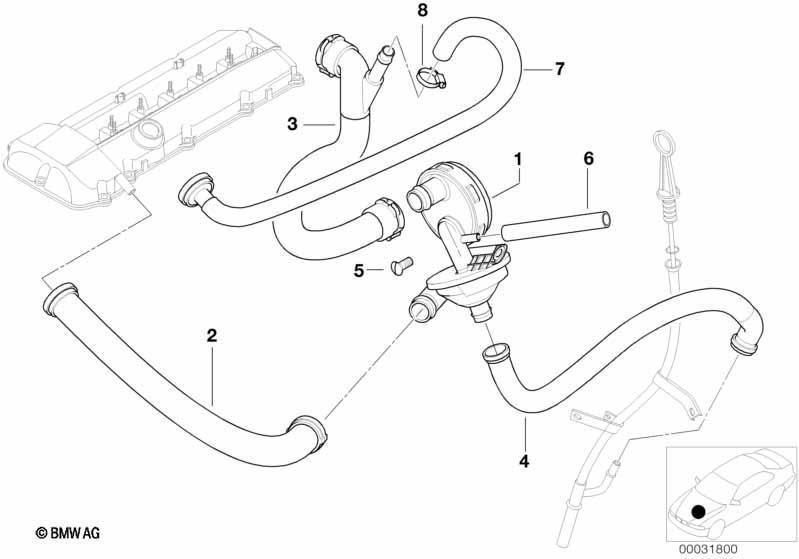 8
7
3
1
6
5
2
4
© BMW AG
00031800