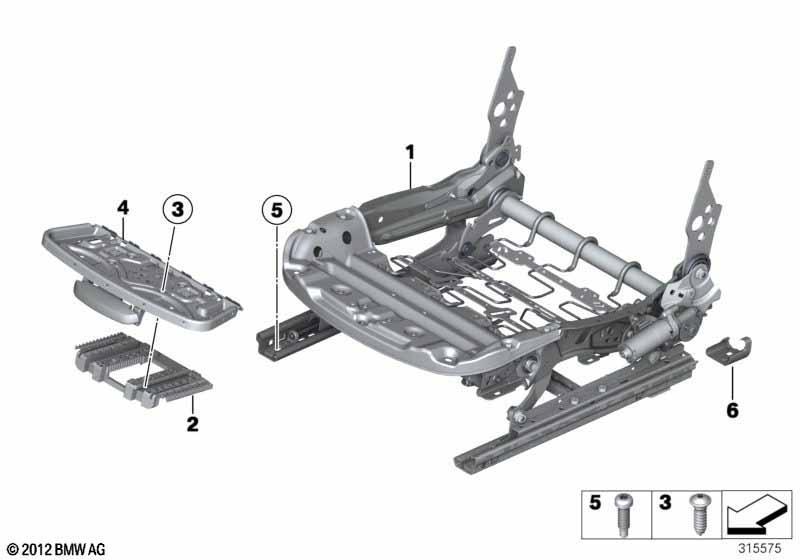 1
4
3
5
2
6
5
3
© 2012 BMW AG
315575