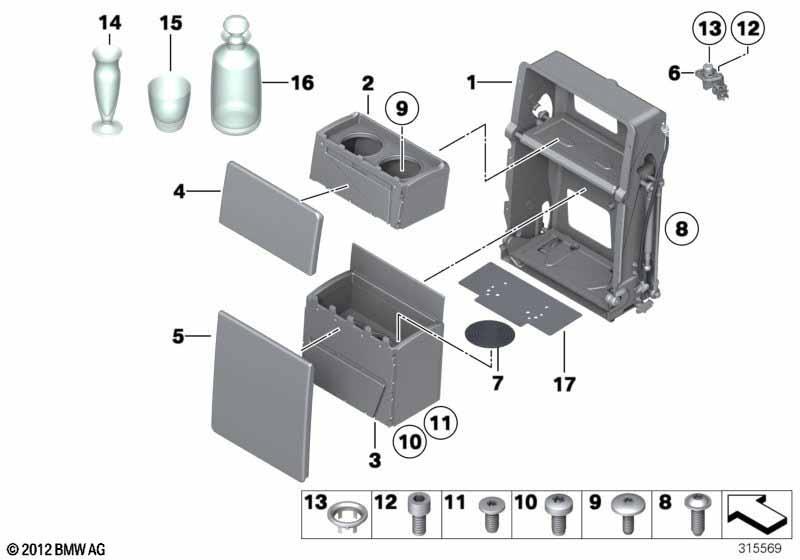 14
15
16
2
9
1
13
12
6
4
8
5
7
17
11
10
3
13
12
11
10
9
8
© 2012 BMW AG
315569