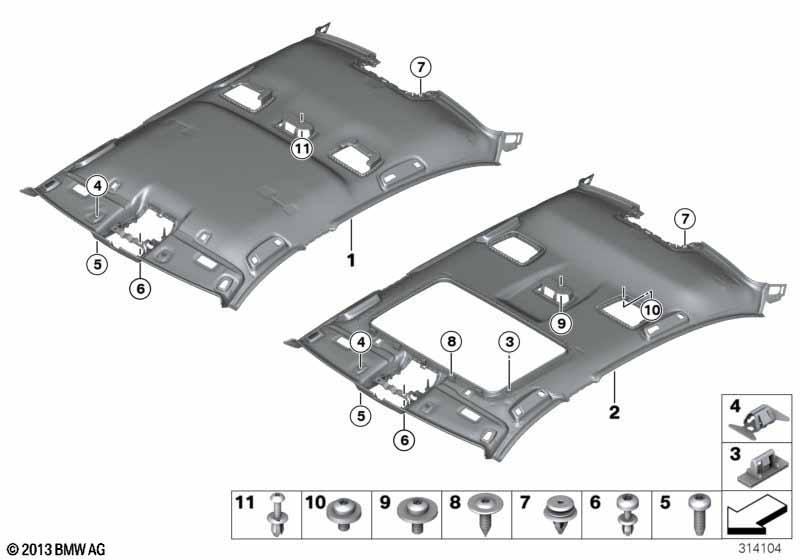 7
11
4
5
6
1
7
9
10
4
8
3
5
6
2
4
3
11
10
9
8
7
6
5
© 2013 BMW AG
314104