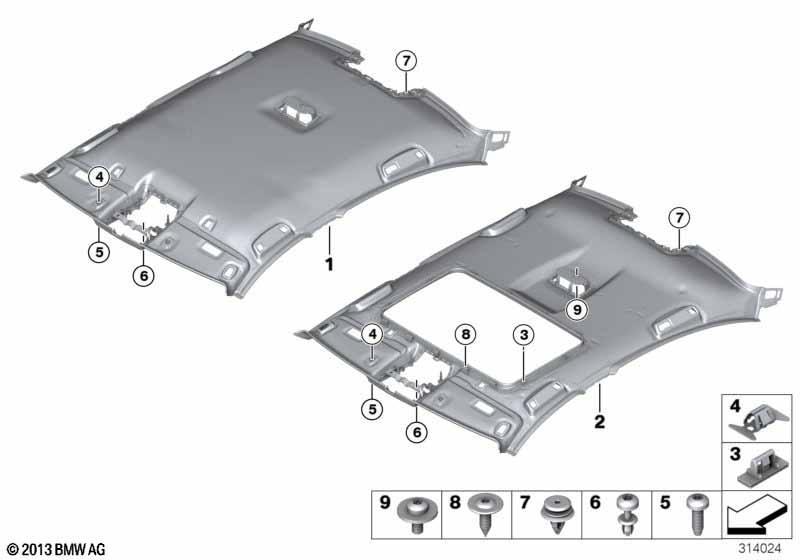 7
4
5
6
1
7
9
4
8
3
5
6
2
4
3
9
8
7
6
5
© 2013 BMW AG
314024