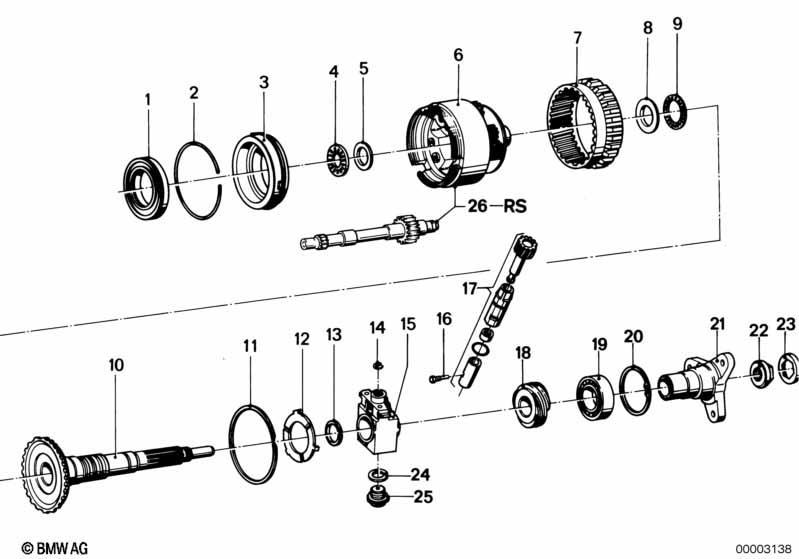 1
2
3
4
5
6
7
8
9
26—RS
17
10
11
12
13
14
15
16
18
19
20
21
22
23
24
25
© BMW AG
00003138