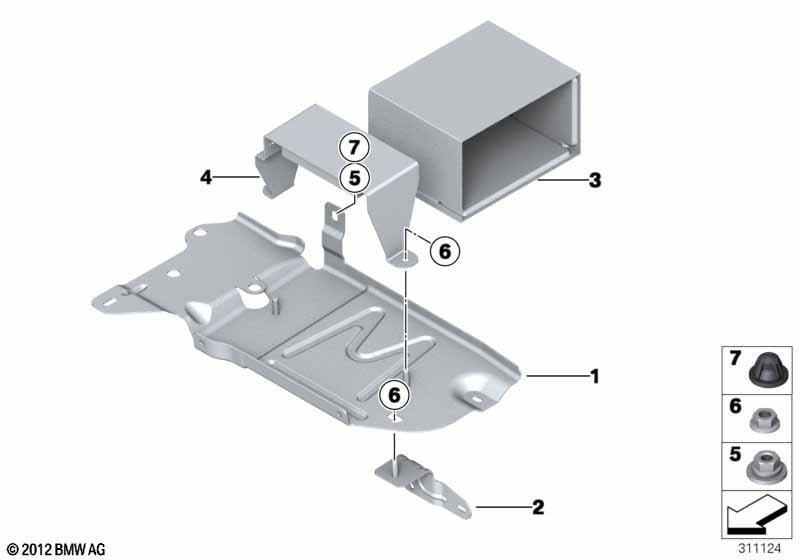 7
5
4
3
6
1
6
2
7
6
5
© 2012 BMW AG
311124