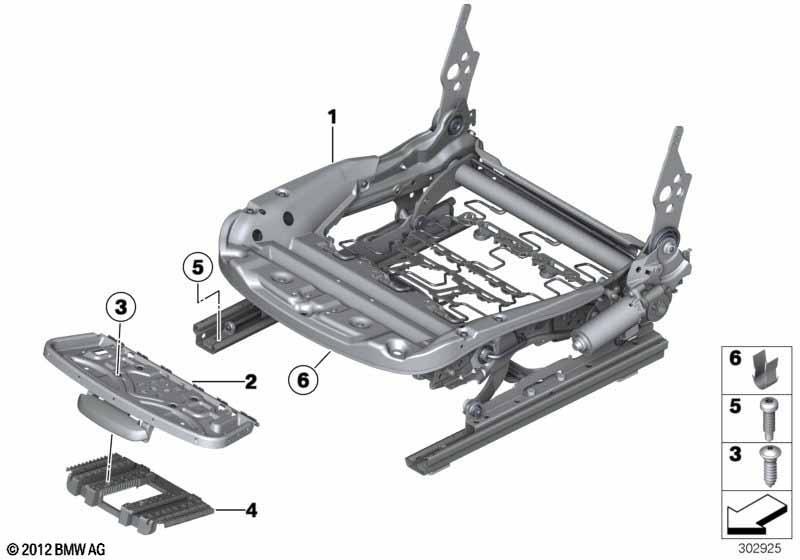 1
5
3
2
6
4
6
5
3
© 2012 BMW AG
302925