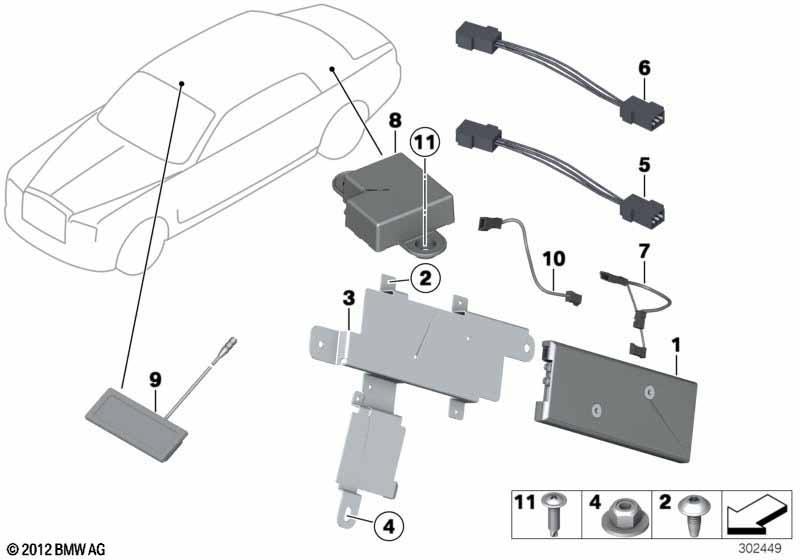 6
8
11
5
10
7
2
3
1
9
4
11 4 2
© 2012 BMW AG
302449