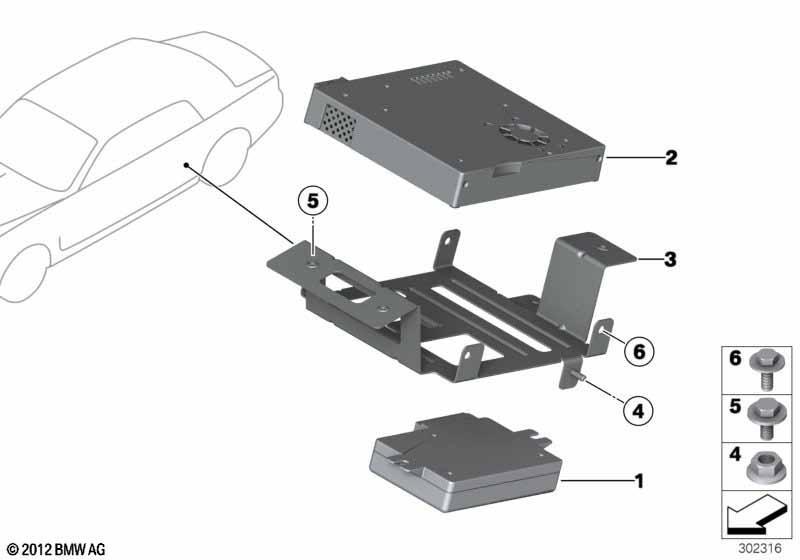 2
5
3
6
4
1
6
5
4
© 2012 BMW AG
302316