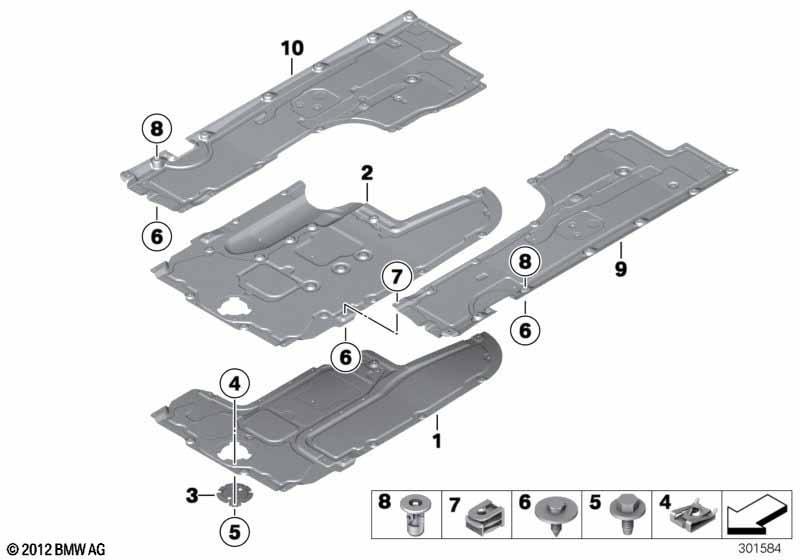 10
8
6
2
7
8
9
6
6
4
1
3
5
8
7
6
5
4
© 2012 BMW AG
301584