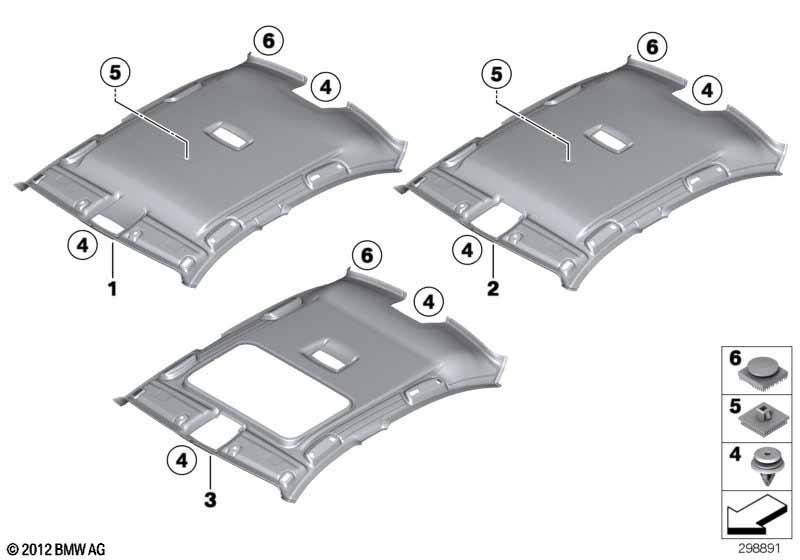 6
5
4
4
1
6
5
4
4
2
6
4
4
3
6
5
4
© 2012 BMW AG
298891