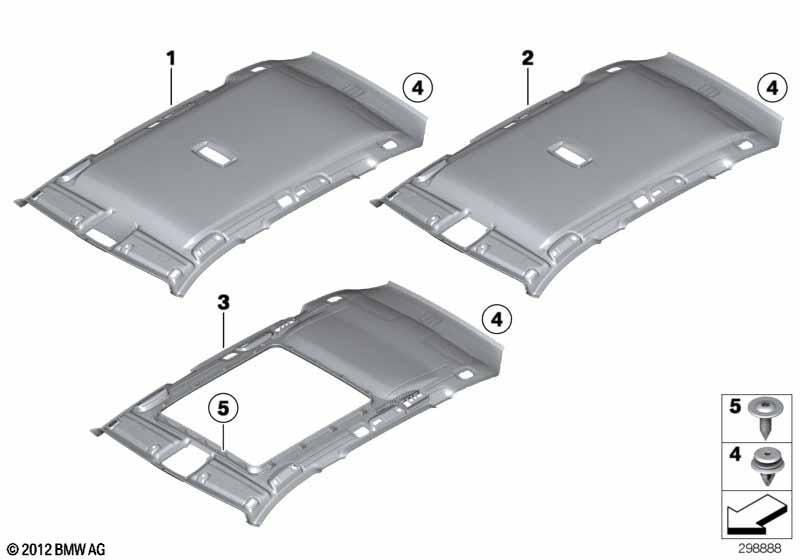 1
4
2
4
3
4
5
5
4
© 2012 BMW AG
298888