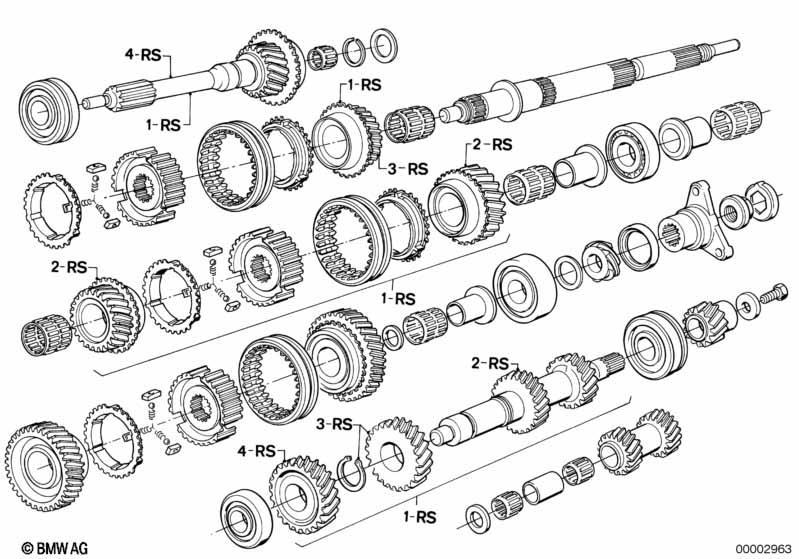 4-RS
1-RS
1-RS
3-RS
2-RS
2-RS
1-RS
2-RS
3-RS
4-RS
1-RS
© BMW AG
00002963