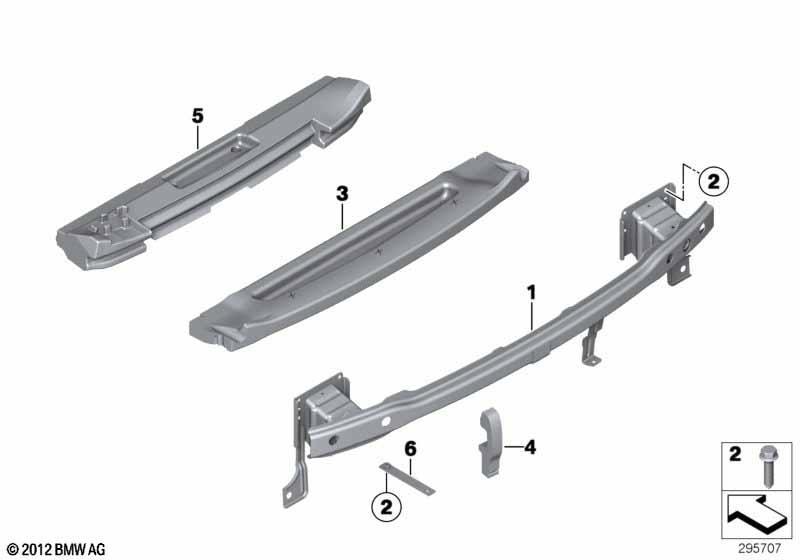 5
3
2
1
6
4
2
2
© 2012 BMW AG
295707