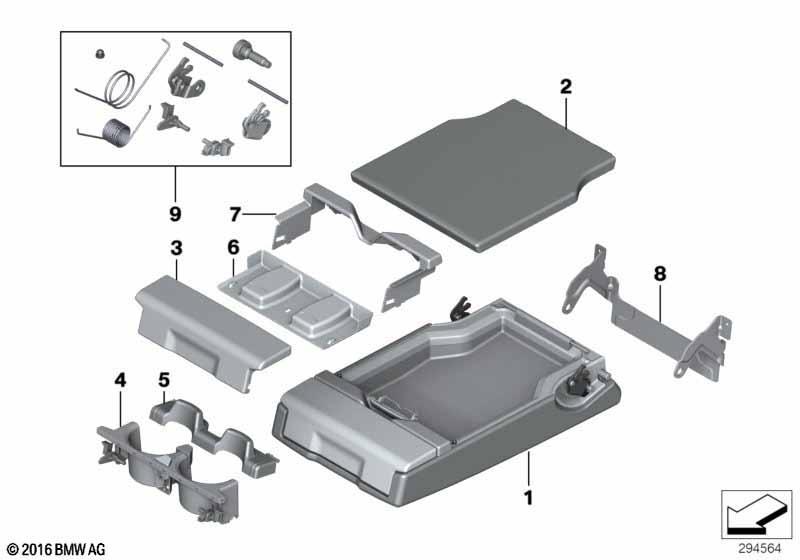 2

9

7

3

6

8

4

5

1

© 2016 BMW AG

294564