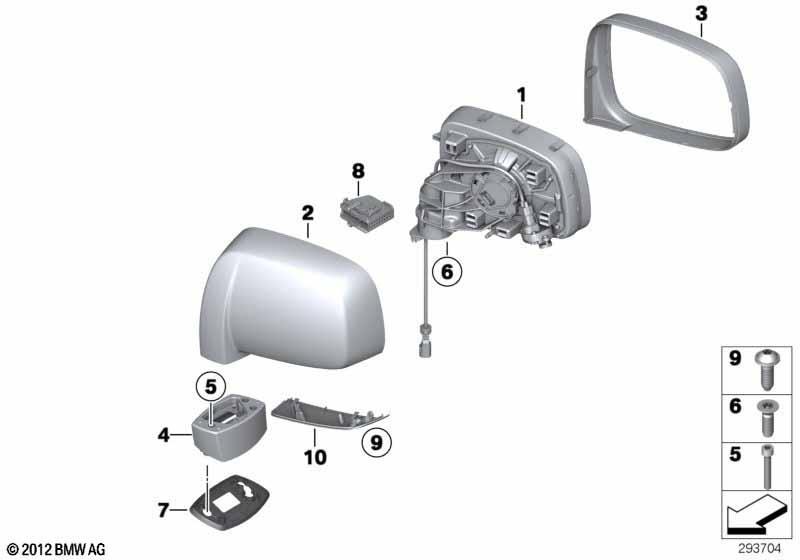 3
1
8
2
6
5
4
10
9
7
9
6
5
© 2012 BMW AG
293704