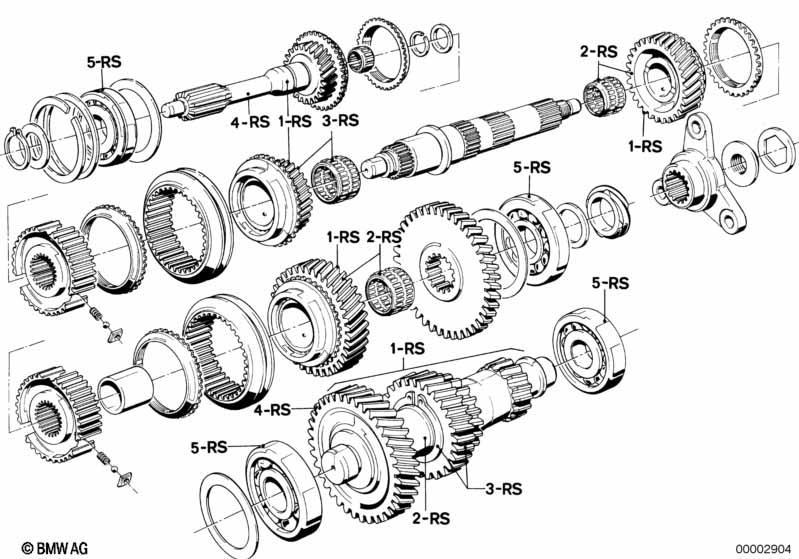 5-RS
4-RS
1-RS
3-RS
2-RS
1-RS
5-RS
1-RS
2-RS
5-RS
1-RS
4-RS
5-RS
3-RS
2-RS
© BMW AG
00002904