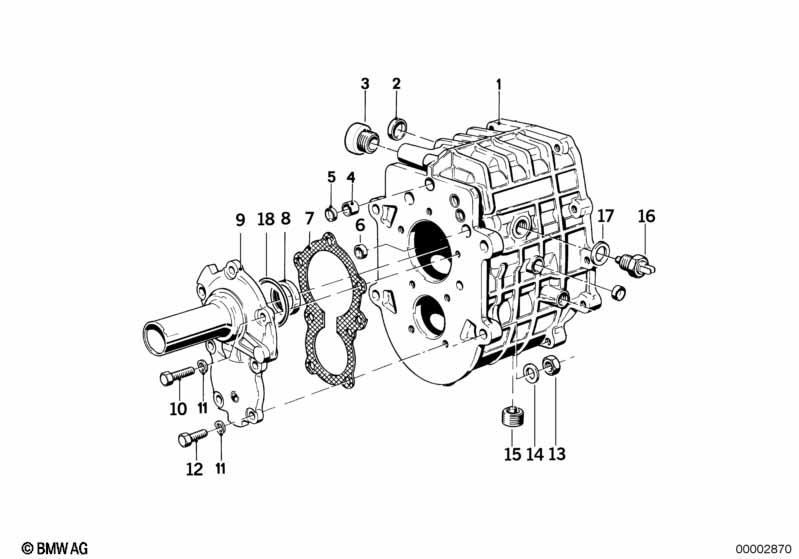 3 2 1

5 4

9 18 8 7 6 17 16

10 11

12 11

15 14 13

© BMW AG

00002870