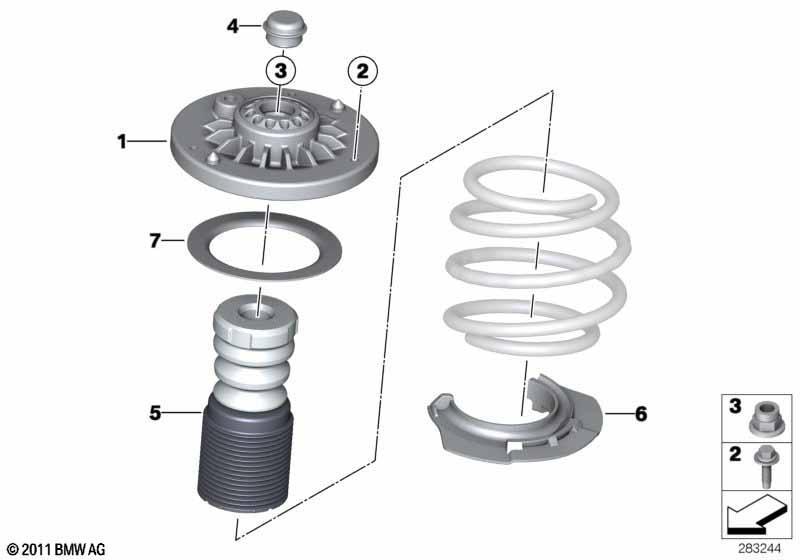 4
3
2
1
7
5
6
3
2
© 2011 BMW AG
283244