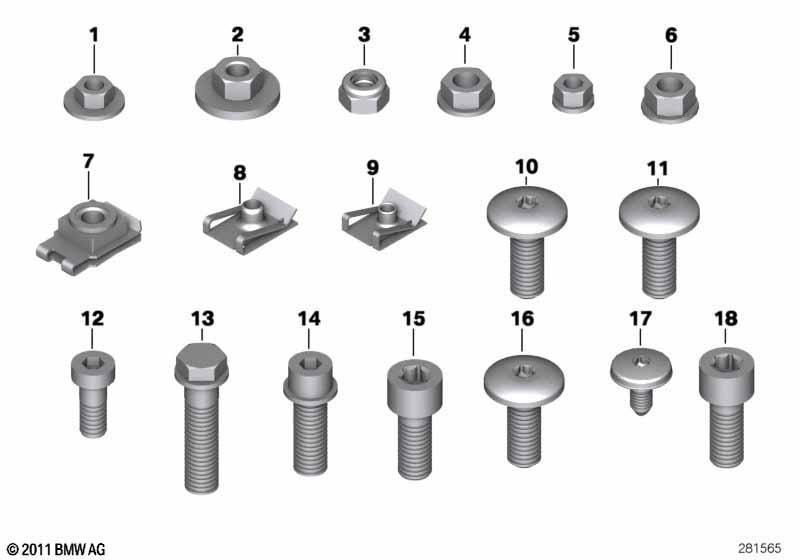 1
2
3
4
5
6
7
8
9
10
11
12
13
14
15
16
17
18
© 2011 BMW AG
281565