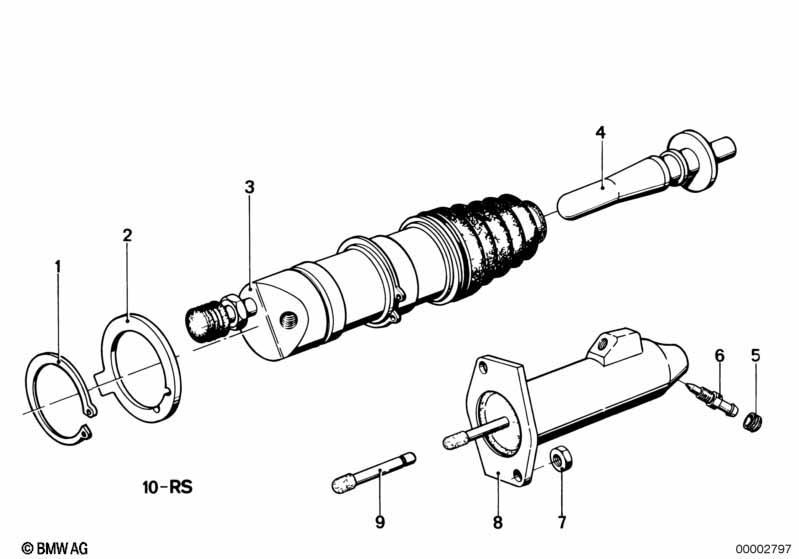 4
3
2
1
6
5
10-RS
9
8
7
© BMW AG
00002797