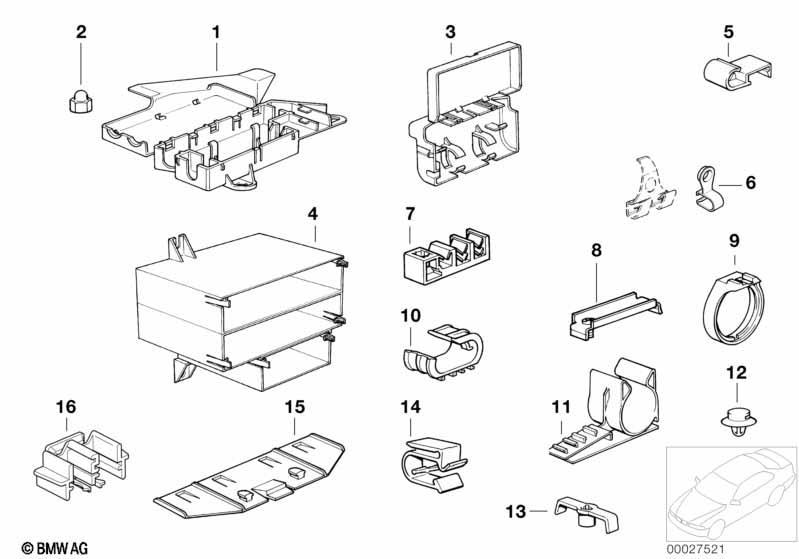 2
1
3
5
6
4
7
8
9
10
12
16
15
14
11
13
© BMW AG
00027521