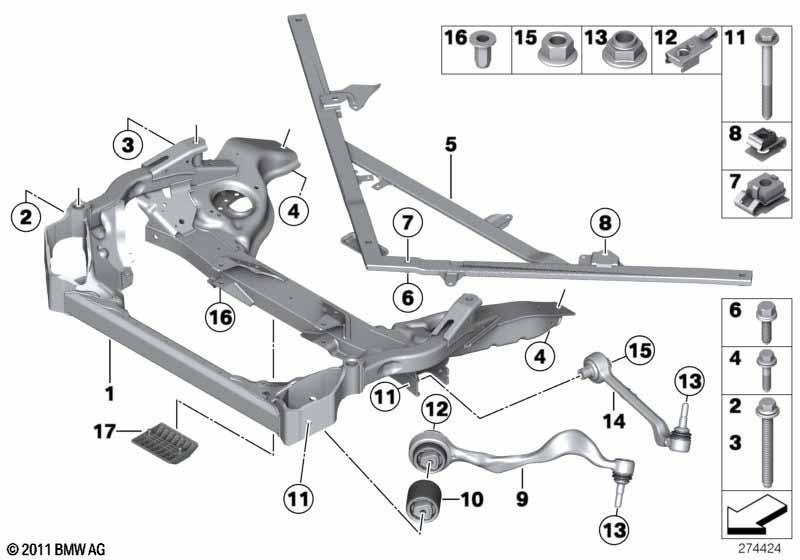 16 15 13 12 11

8

7

3

2

4

5

7

8

6

16

4

15

13

1

11

12

14

17

11

10

9

13

6

4

2

3

© 2011 BMW AG

274424