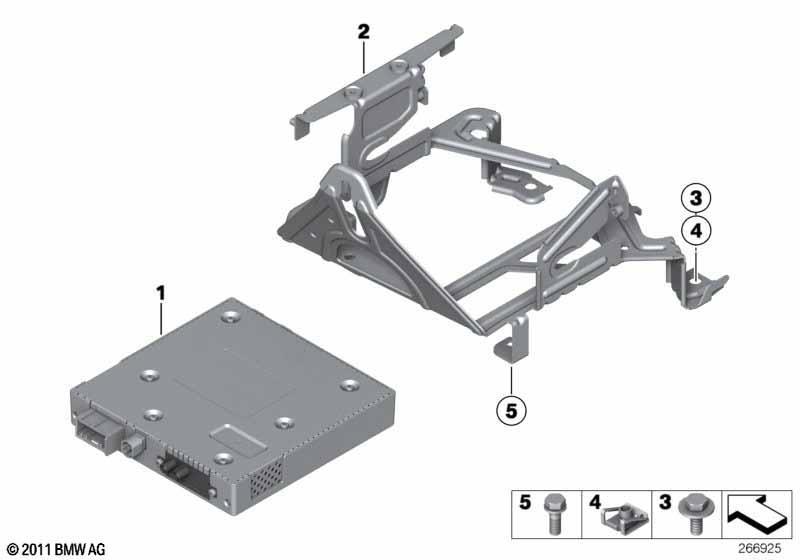 2

3
4

1

5

5 4 3

© 2011 BMW AG

266925