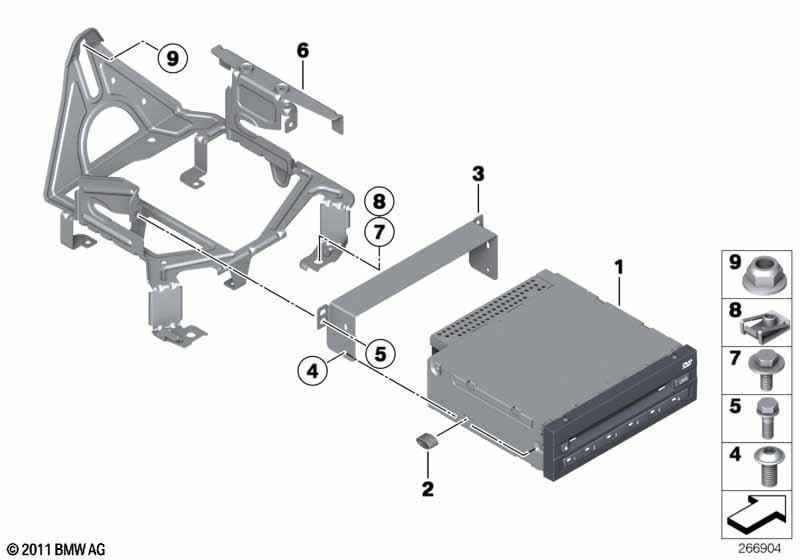 9

6

3

8

7

1

5

4

2

9

8

7

5

4

© 2011 BMW AG

266904