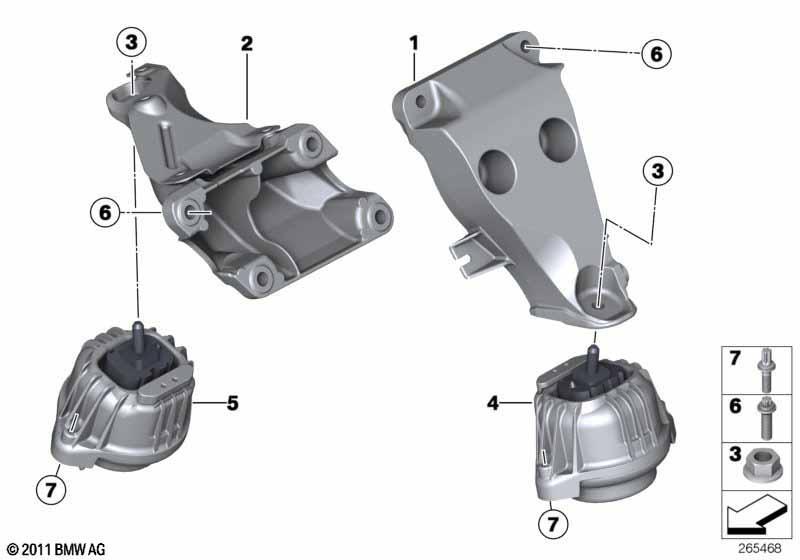 3
2
1
6
6
3
5
4
7
7
7
6
3
© 2011 BMW AG
265468