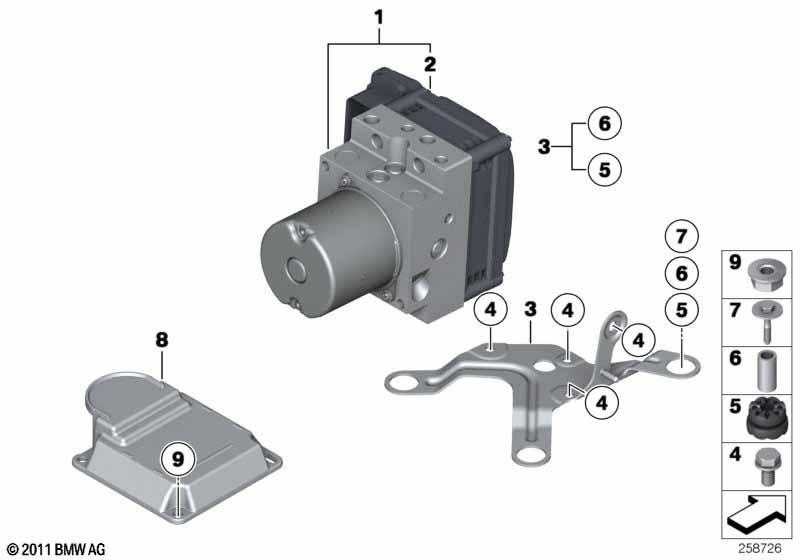 1
2
3
6
5
7
6
5
4
3
4
4
4
8
9
9
7
6
5
4
© 2011 BMW AG
258726